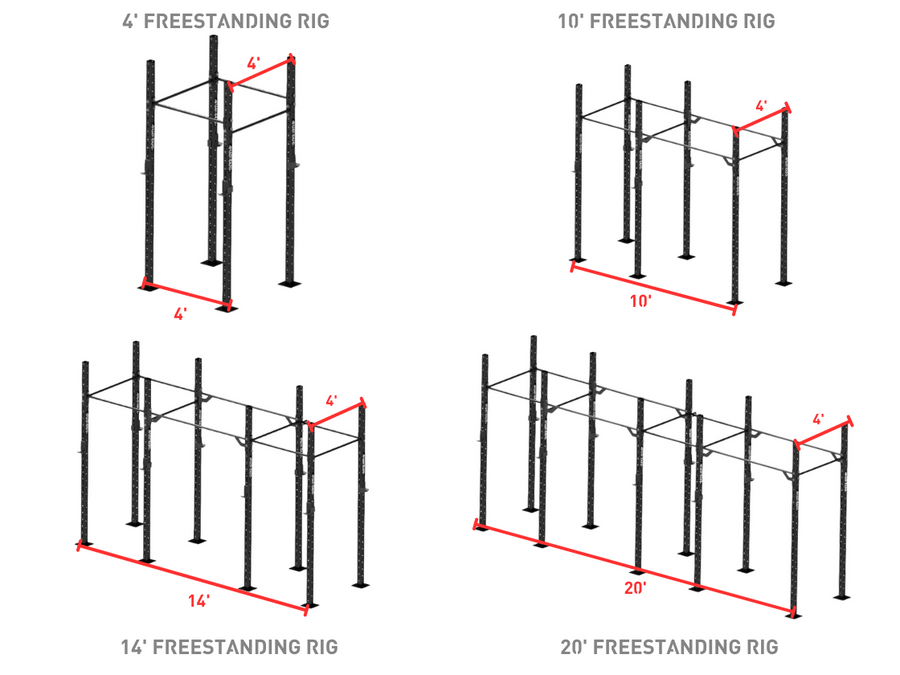 4' FREESTANDING RIG

4'

4'

10' FREESTANDING RIG

4'

10'

4'

14'

14' FREESTANDING RIG

4'

20'

20' FREESTANDING RIG