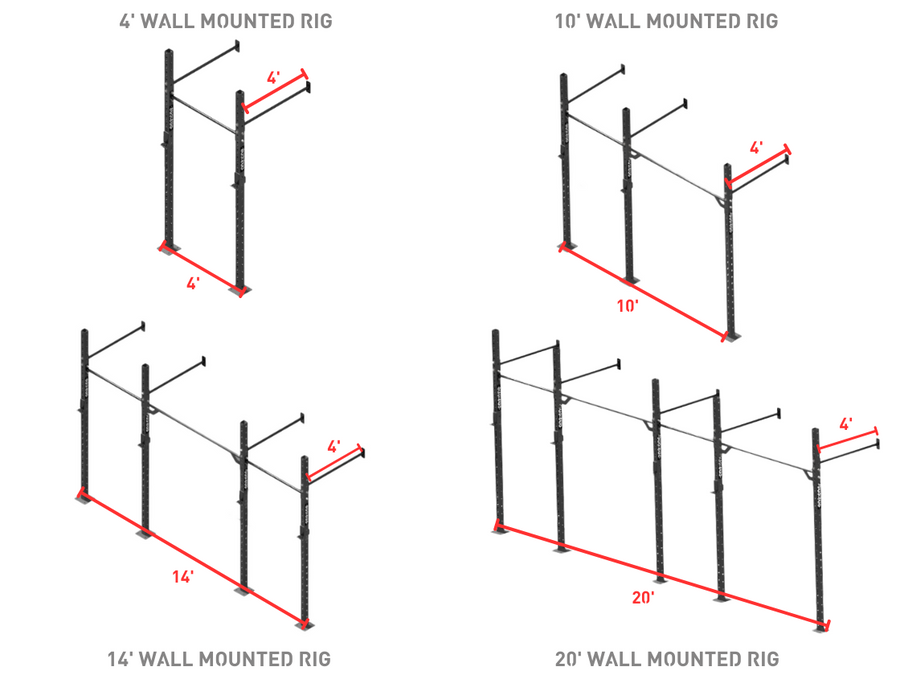 4' WALL MOUNTED RIG

4'

4'

10' WALL MOUNTED RIG

4'

10'

4'

14'

14' WALL MOUNTED RIG

4'

20'

20' WALL MOUNTED RIG