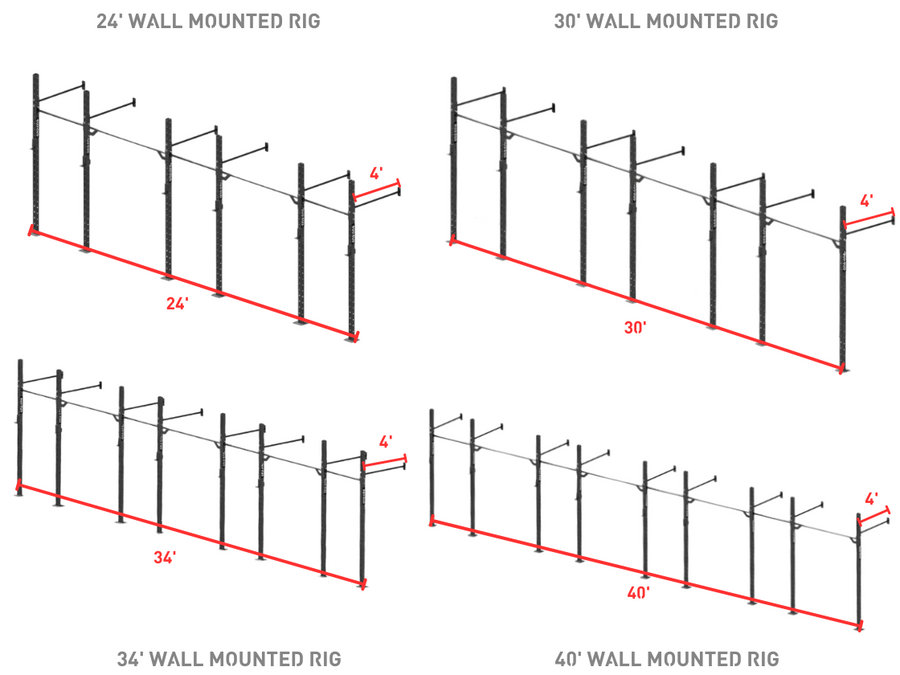 24' WALL MOUNTED RIG

4'

24'

30' WALL MOUNTED RIG

4'

30'

4'

34'

34' WALL MOUNTED RIG

4'

40'

40' WALL MOUNTED RIG