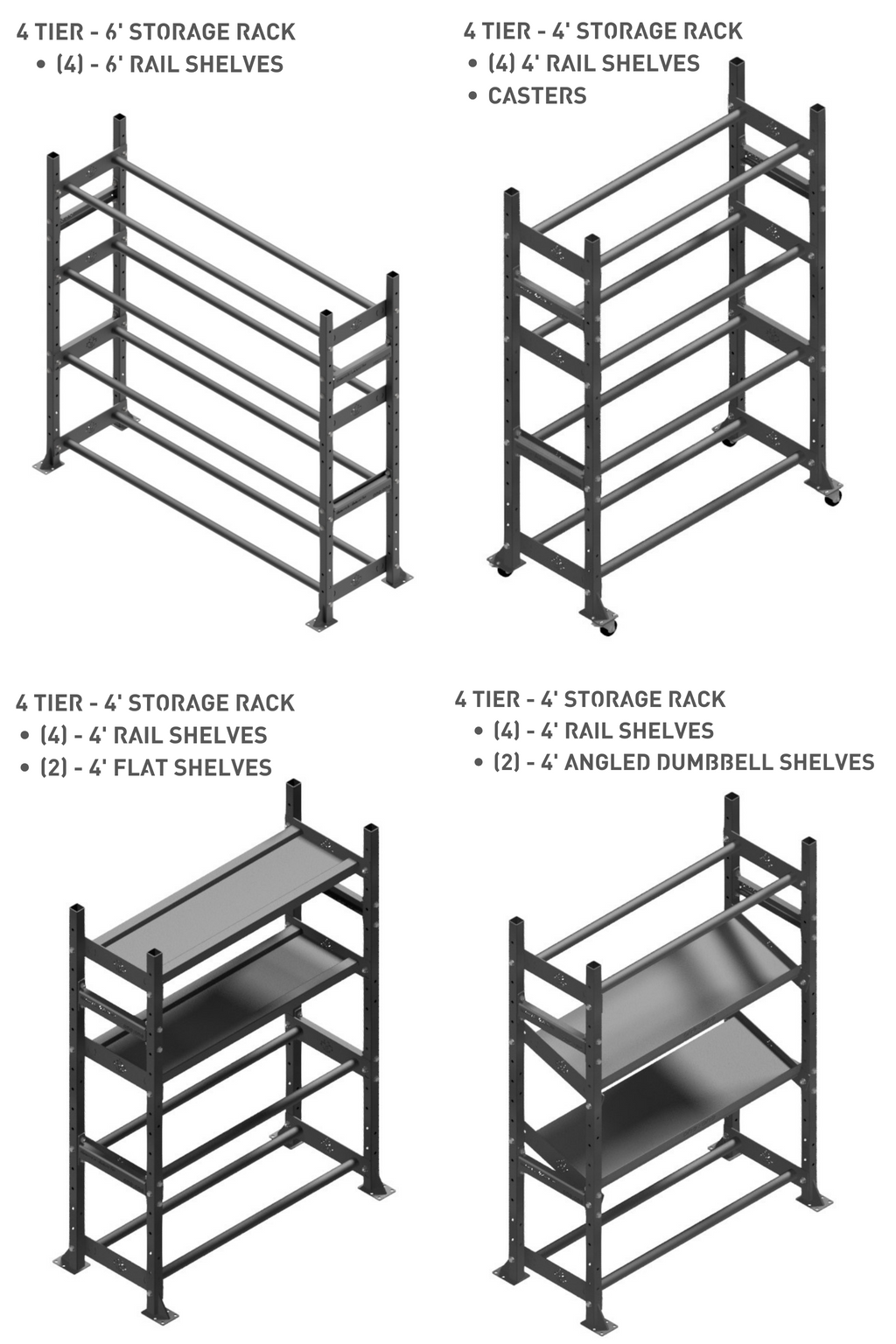 4 TIER - 6' STORAGE RACK
• (4) - 6' RAIL SHELVES

4 TIER - 4' STORAGE RACK
• (4) 4' RAIL SHELVES
• CASTERS

4 TIER - 4' STORAGE RACK
• (4) - 4' RAIL SHELVES
• (2) - 4' FLAT SHELVES

4 TIER - 4' STORAGE RACK
• (4) - 4' RAIL SHELVES
• (2) - 4' ANGLED DUMBBELL SHELVES