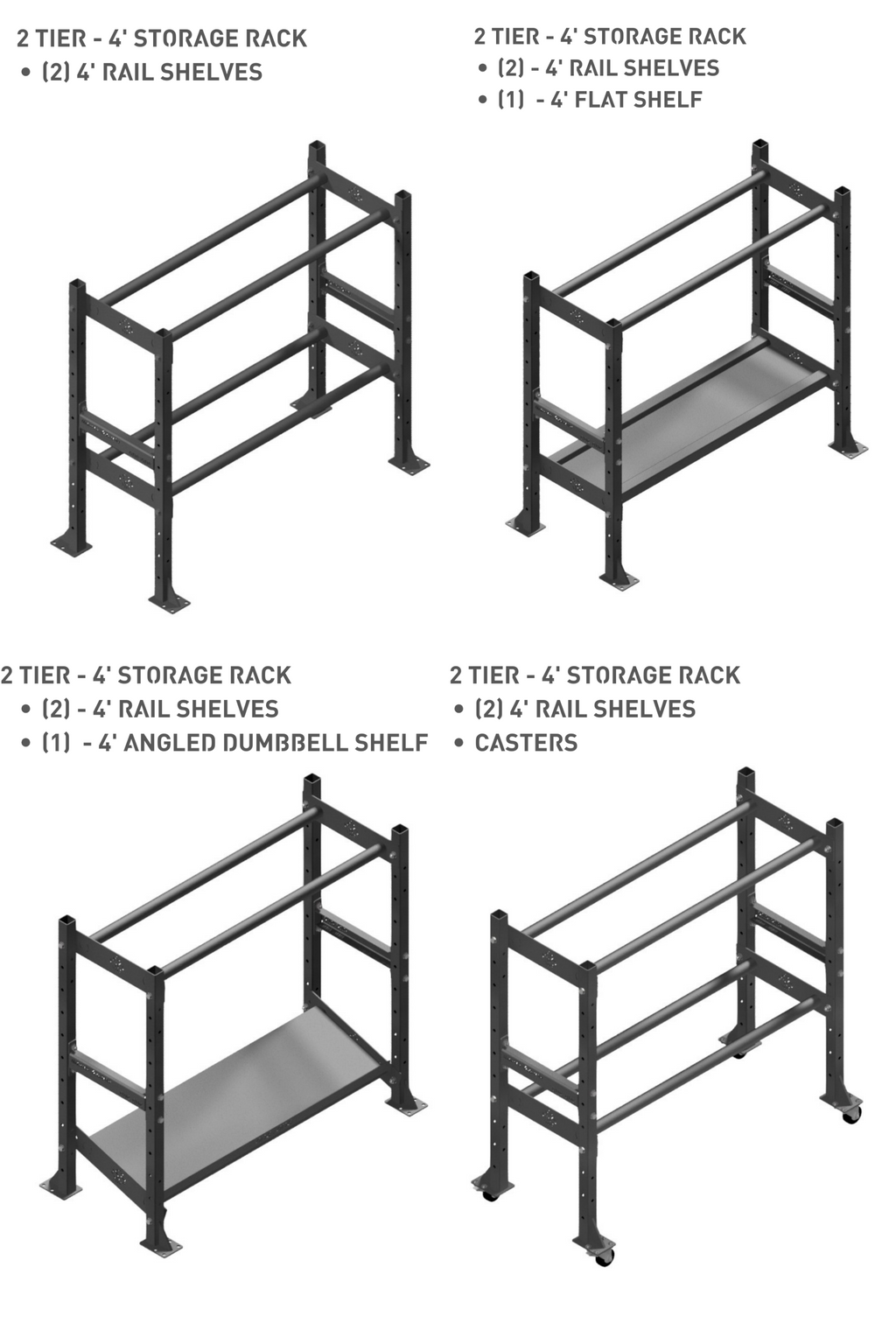 2 TIER - 4' STORAGE RACK
• (2) 4' RAIL SHELVES

2 TIER - 4' STORAGE RACK
• (2) - 4' RAIL SHELVES
• (1) - 4' FLAT SHELF

2 TIER - 4' STORAGE RACK
• (2) - 4' RAIL SHELVES
• (1) - 4' ANGLED DUMBBELL SHELF

2 TIER - 4' STORAGE RACK
• (2) 4' RAIL SHELVES
• CASTERS