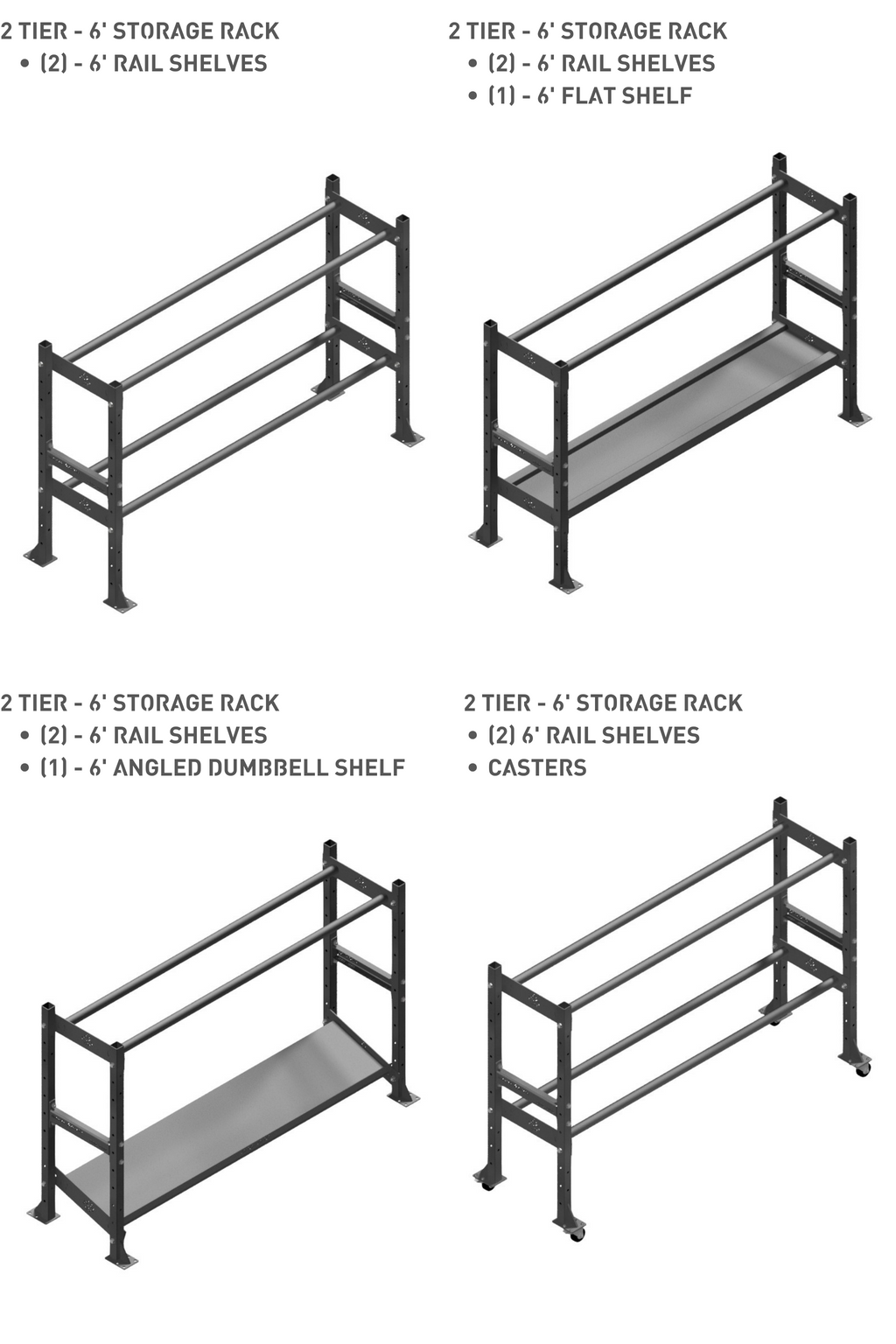 2 TIER - 6' STORAGE RACK
• (2) - 6' RAIL SHELVES

2 TIER - 6' STORAGE RACK
• (2) - 6' RAIL SHELVES
• (1) - 6' FLAT SHELF

2 TIER - 6' STORAGE RACK
• (2) - 6' RAIL SHELVES
• (1) - 6' ANGLED DUMBBELL SHELF

2 TIER - 6' STORAGE RACK
• (2) 6' RAIL SHELVES
• CASTERS