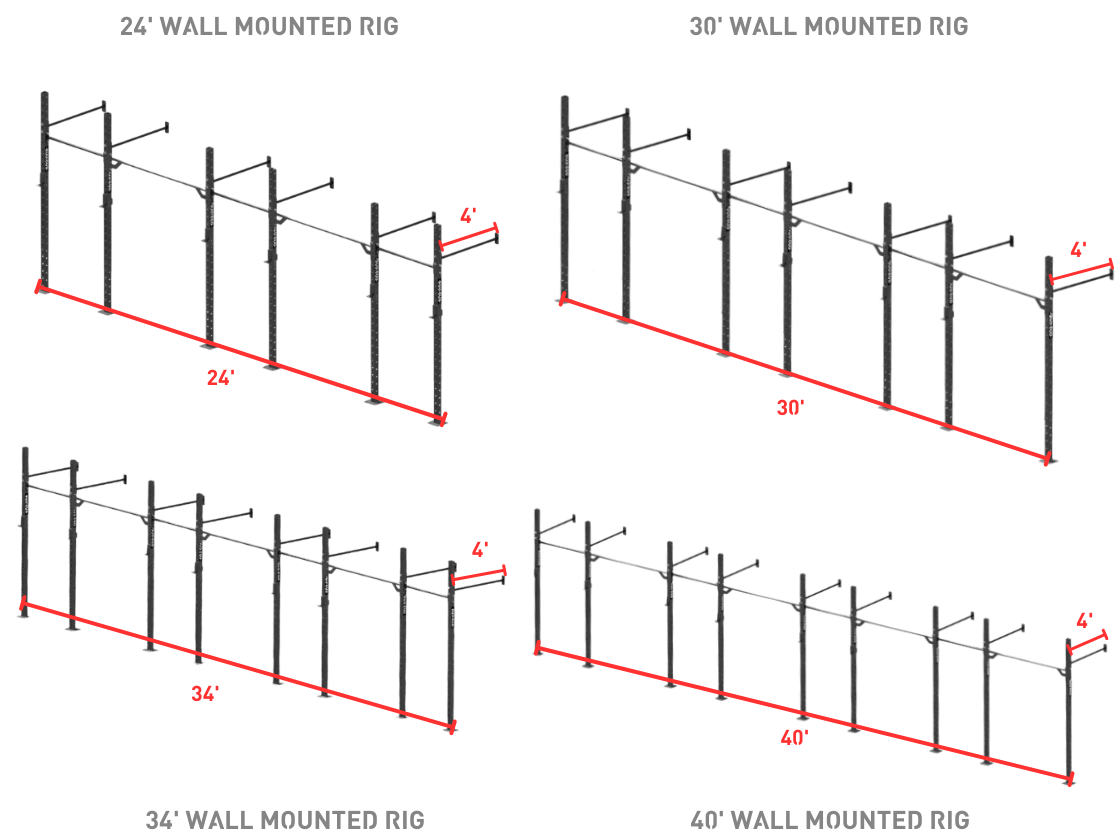 24' WALL MOUNTED RIG

4'

24'

30' WALL MOUNTED RIG

4'

30'

4'

34'

34' WALL MOUNTED RIG

4'

40'

40' WALL MOUNTED RIG