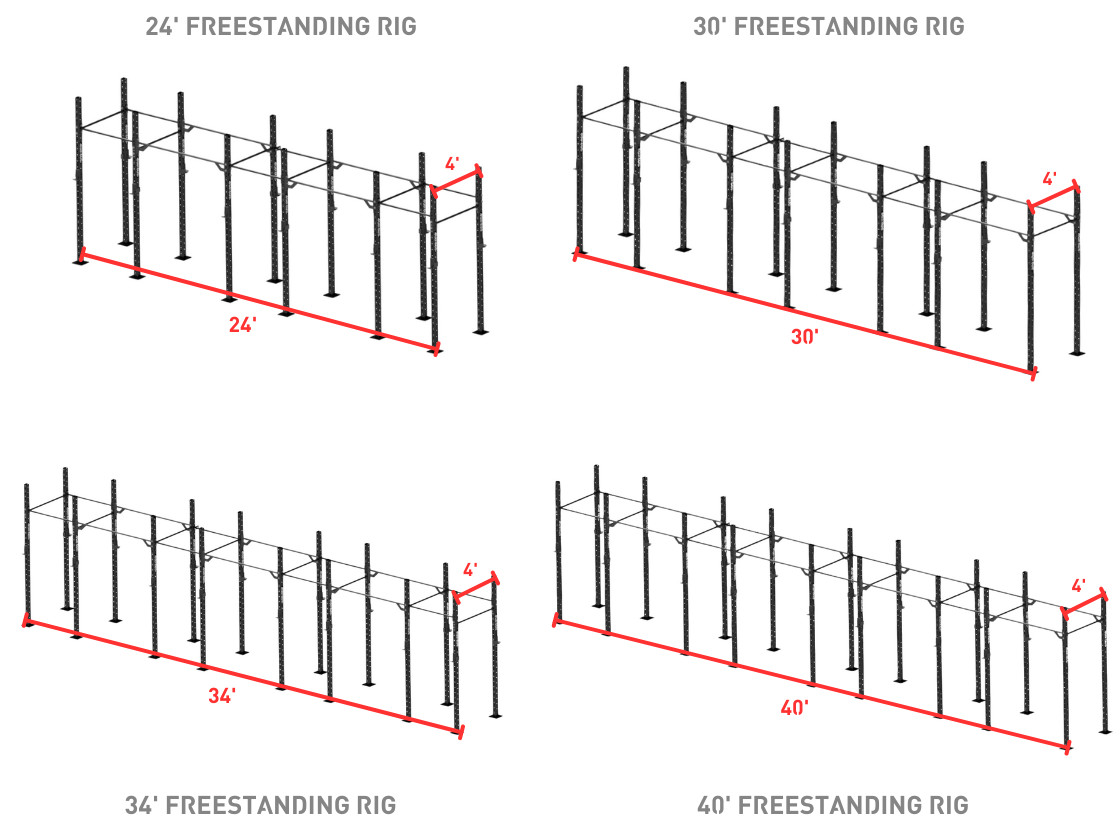 24' FREESTANDING RIG

4'

24'

30' FREESTANDING RIG

4'

30'

4'

34'

34' FREESTANDING RIG

4'

40'

40' FREESTANDING RIG