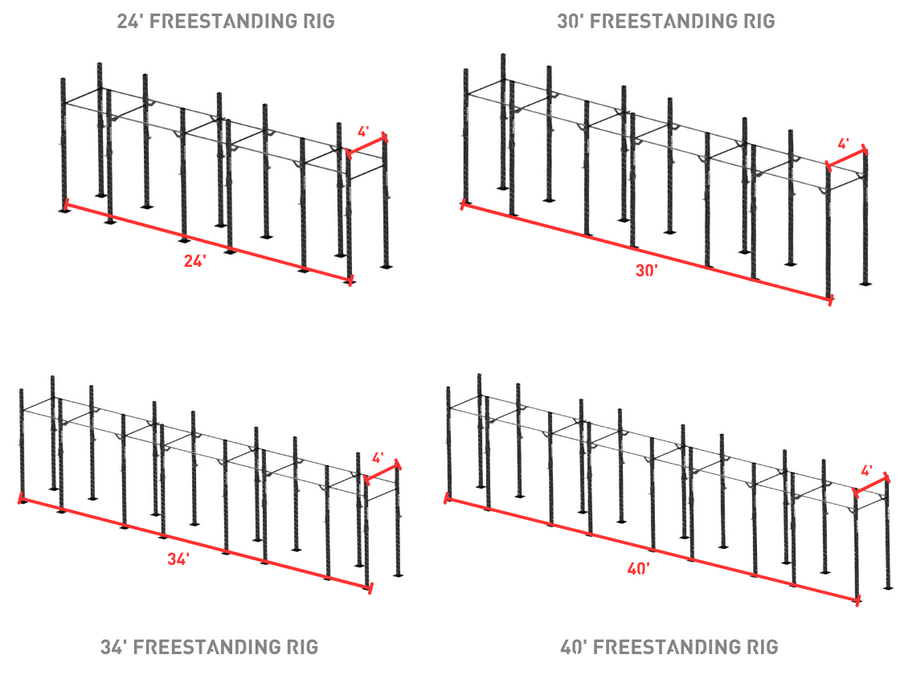 24' FREESTANDING RIG

4'

24'

30' FREESTANDING RIG

4'

30'

4'

34'

34' FREESTANDING RIG

4'

40'

40' FREESTANDING RIG